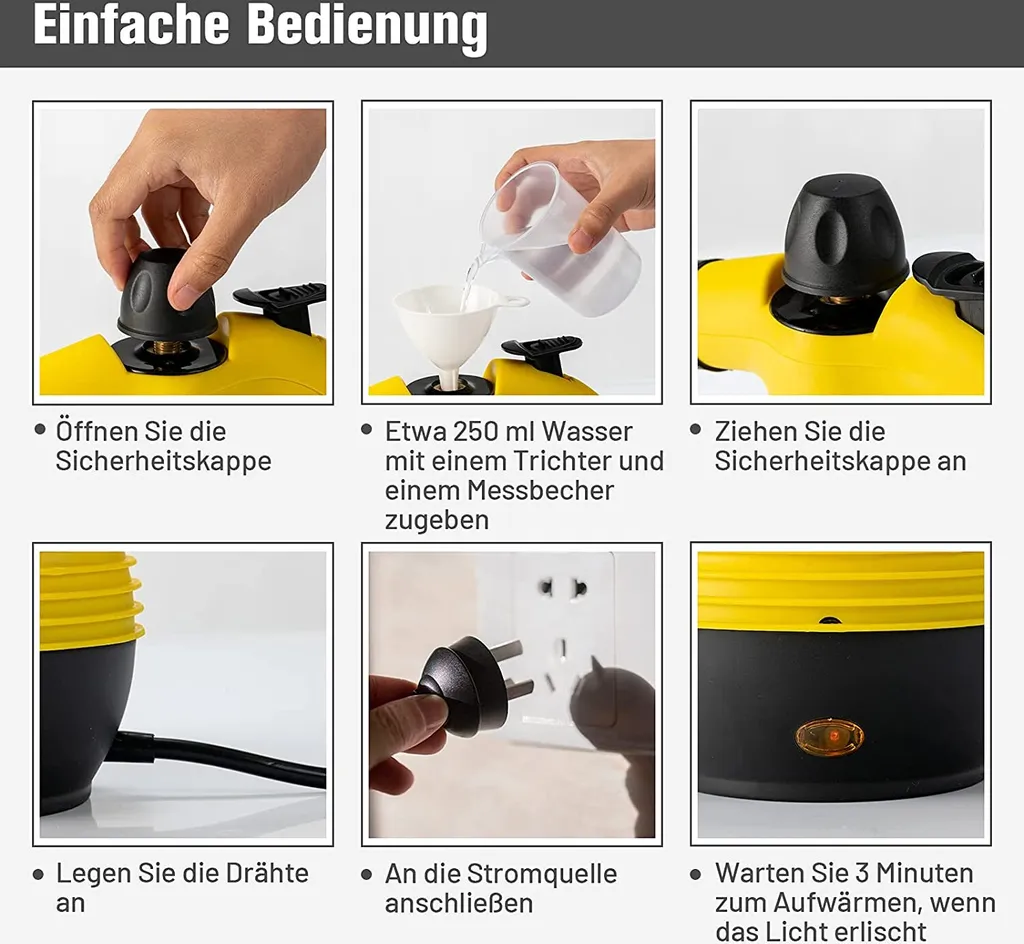 Einfache Bedienung

• Öffnen Sie die Sicherheitskappe

• Etwa 250 ml Wasser mit einem Trichter und einem Messbecher zugeben

• Ziehen Sie die Sicherheitskappe an

• Legen Sie die Drähte an

• An die Stromquelle anschließen

• Warten Sie 3 Minuten zum Aufwärmen, wenn das Licht erlischt